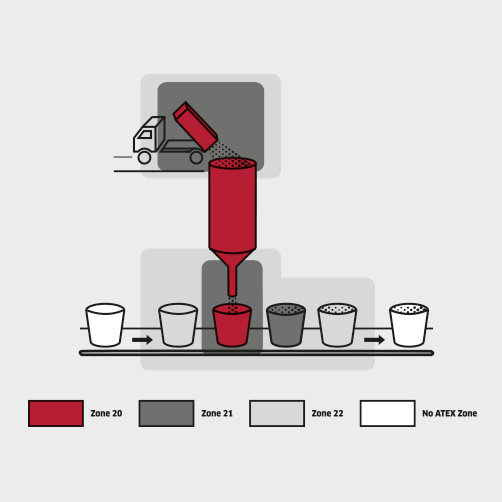 Zone 20 Zone 21 Zone 22 No ATEX Zone